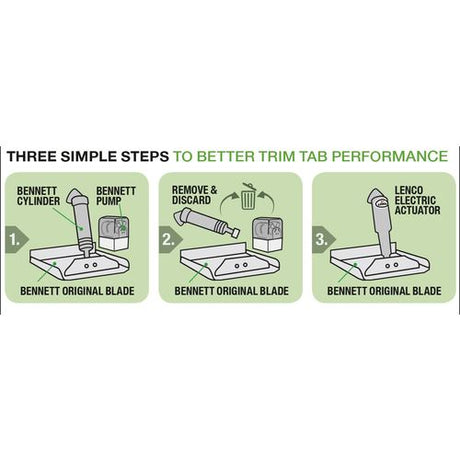 THREE SIMPLE STEPS TO BETTER TRIM TAB PERFORMANCE

1.
BENNETT CYLINDER
BENNETT PUMP
BENNETT ORIGINAL BLADE

2.
REMOVE & DISCARD
BENNETT ORIGINAL BLADE

3.
LENCO ELECTRIC ACTUATOR
BENNETT ORIGINAL BLADE