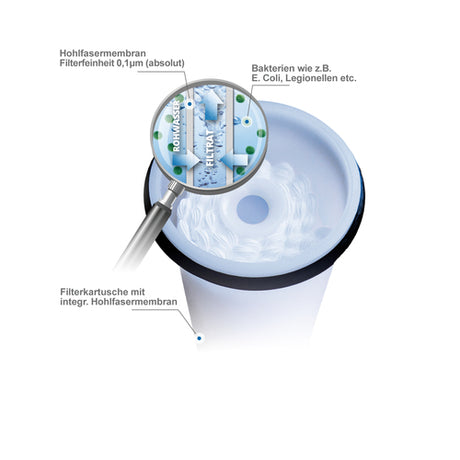 Hohlfasermembran
Filterfeinheit 0,1µm (absolut)

Bakterien wie z.B.
E. Coli, Legionellen etc.

ROHWASSER

FILTRAT

Filterkartusche mit
integr. Hohlfasermembran