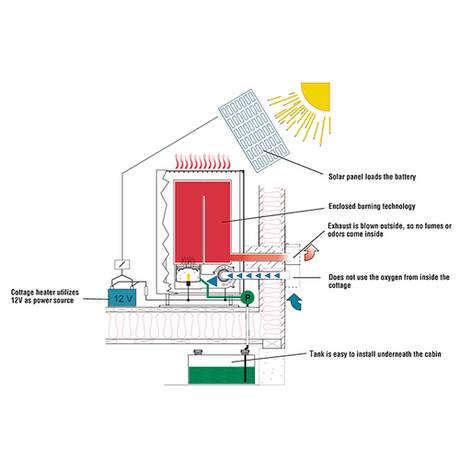 Solar panel loads the battery

Enclosed burning technology

Exhaust is blown outside, so no fumes or odors come inside

Does not use the oxygen from inside the cottage

Cottage heater utilizes 12V as power source

12 V

P

Tank is easy to install underneath the cabin