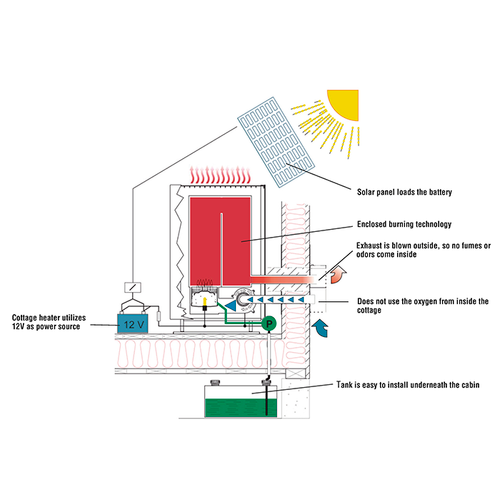 Solar panel loads the battery

Enclosed burning technology

Exhaust is blown outside, so no fumes or odors come inside

Does not use the oxygen from inside the cottage

Cottage heater utilizes 12V as power source

12 V

P

Tank is easy to install underneath the cabin