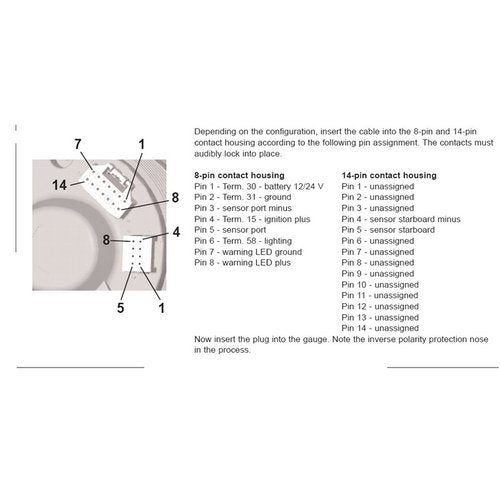 7
1
14
8
8
4
5
1

Depending on the configuration, insert the cable into the 8-pin and 14-pin contact housing according to the following pin assignment. The contacts must audibly lock into place.

**8-pin contact housing**
Pin 1 - Term. 30 - battery 12/24 V
Pin 2 - Term. 31 - ground
Pin 3 - sensor port minus
Pin 4 - Term. 15 - ignition plus
Pin 5 - sensor port
Pin 6 - Term. 58 - lighting
Pin 7 - warning LED ground
Pin 8 - warning LED plus

**14-pin contact housing**
Pin 1 - unassigned
Pin 2 - unassigned
Pin 3 - unassigned
Pin 4 - sensor starboard minus
Pin 5 - sensor starboard
Pin 6 - unassigned
Pin 7 - unassigned
Pin 8 - unassigned
Pin 9 - unassigned
Pin 10 - unassigned
Pin 11 - unassigned
Pin 12 - unassigned
Pin 13 - unassigned
Pin 14 - unassigned

Now insert the plug into the gauge. Note the inverse polarity protection nose in the process.