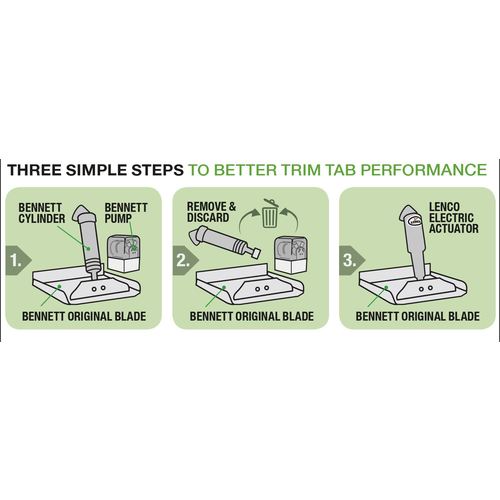 THREE SIMPLE STEPS TO BETTER TRIM TAB PERFORMANCE

1.
BENNETT CYLINDER
BENNETT PUMP
BENNETT ORIGINAL BLADE

2.
REMOVE & DISCARD
BENNETT ORIGINAL BLADE

3.
LENCO ELECTRIC ACTUATOR
BENNETT ORIGINAL BLADE