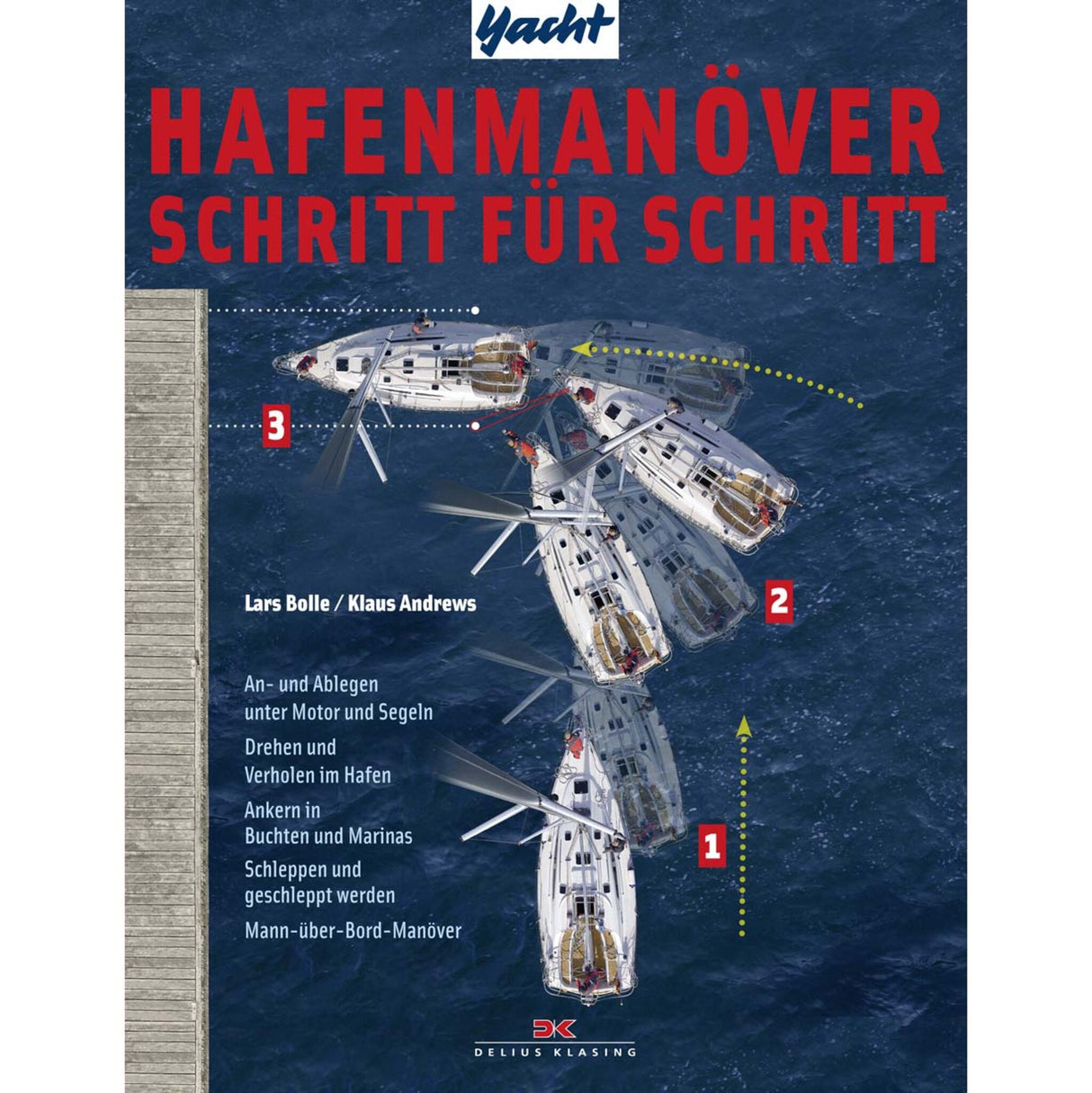 Yacht

HAFENMANÖVER
SCHRITT FÜR SCHRITT

3

2

Lars Bolle / Klaus Andrews

An- und Ablegen unter Motor und Segeln

Drehen und Verholen im Hafen

Ankern in Buchten und Marinas

Schleppen und geschleppt werden

Mann-über-Bord-Manöver

1

DK
DELIUS KLASING