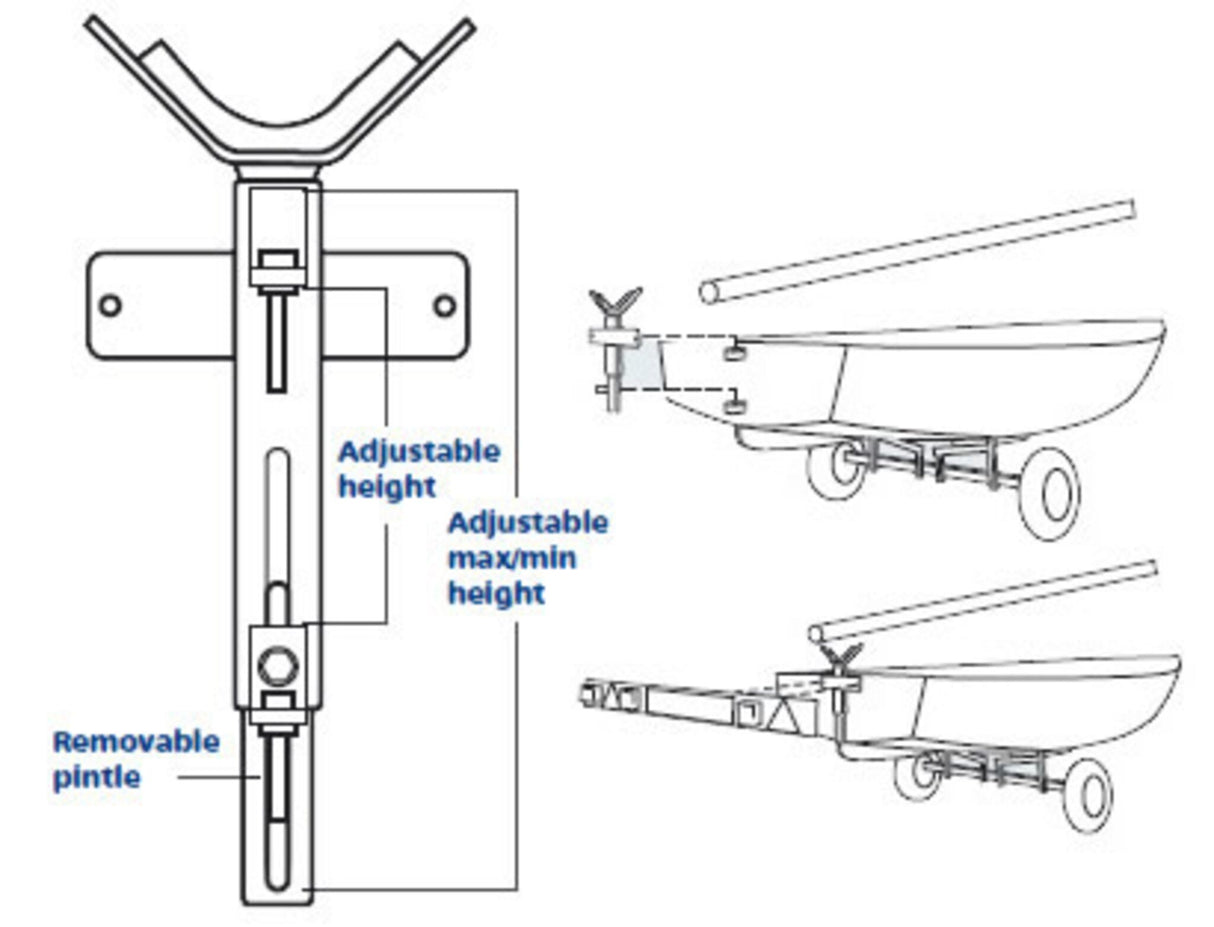 Adjustable height

Adjustable max/min height

Removable pintle