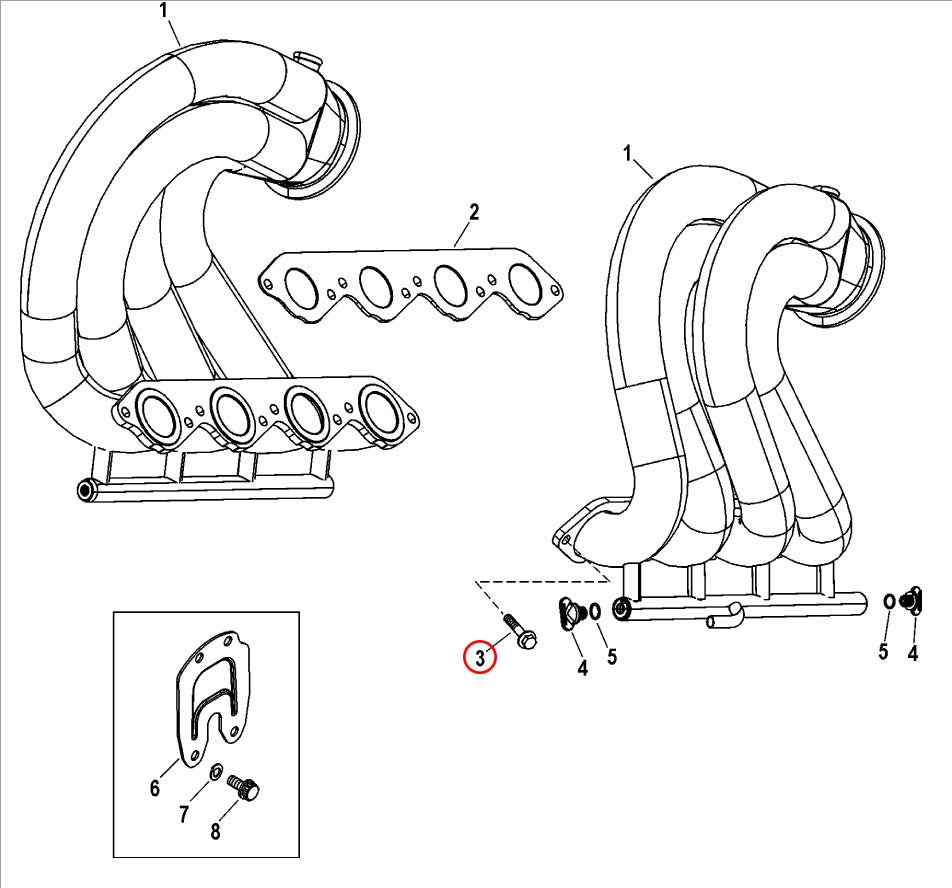 1
2
1
3
4
5
5
4
6
7
8